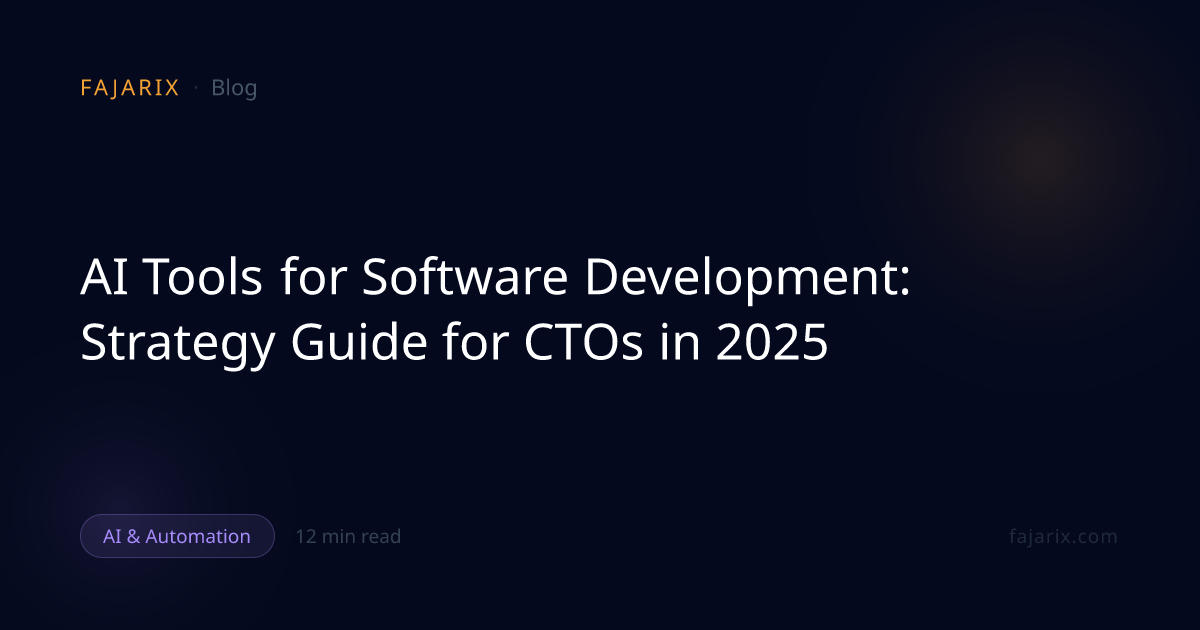 FAJARIX · Blog

AI Tools for Software Development: Strategy Guide for CTOs in 2025

AI & Automation

12 min read

fajarix.com